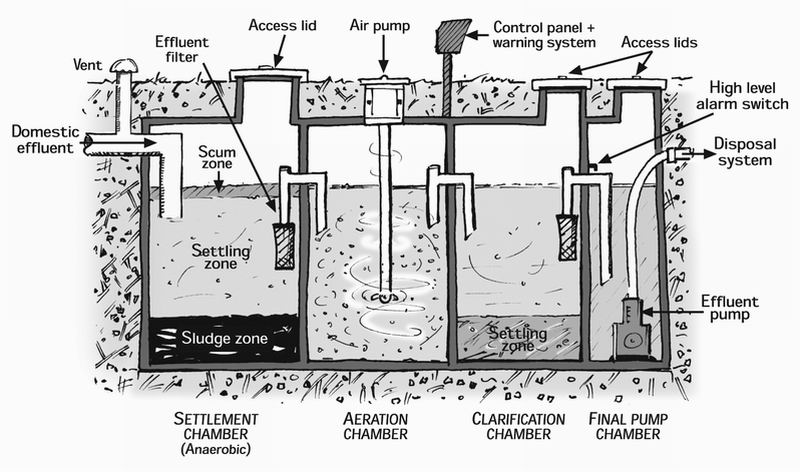 Access lid

Air pump

Control panel + warning system

Access lids

Effluent filter

Vent

High level alarm switch

Domestic effluent

Scum zone

Disposal system

Settling zone

Effluent pump

Sludge zone

Settling zone

SETTLEMENT CHAMBER (Anaerobic)

AERATION CHAMBER

CLARIFICATION CHAMBER

FINAL PUMP CHAMBER